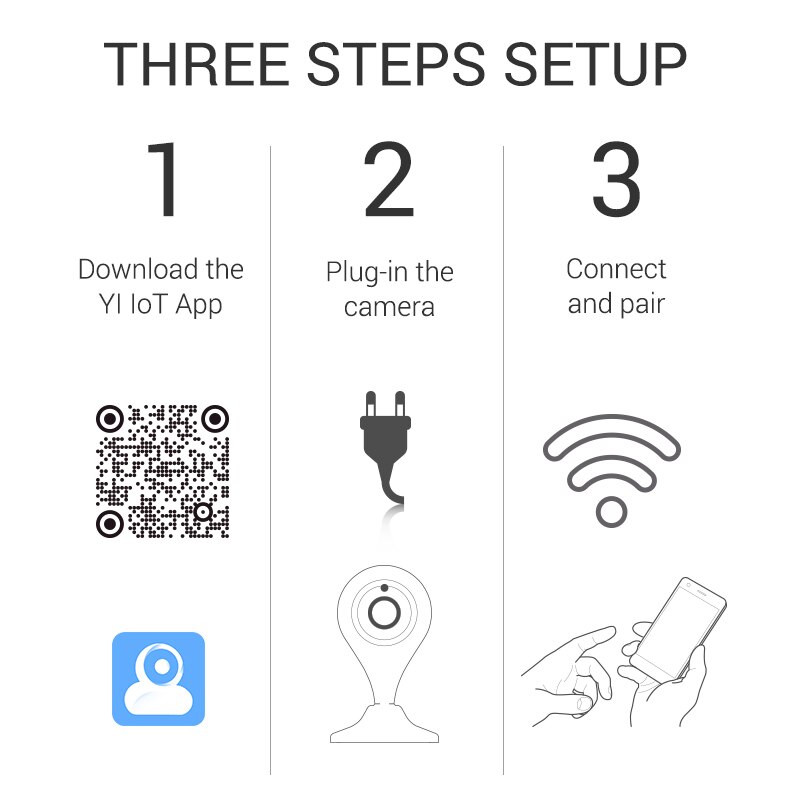 THREE STEPS SETUP

1

Download the YI IoT App

2

Plug-in the camera

3

Connect and pair